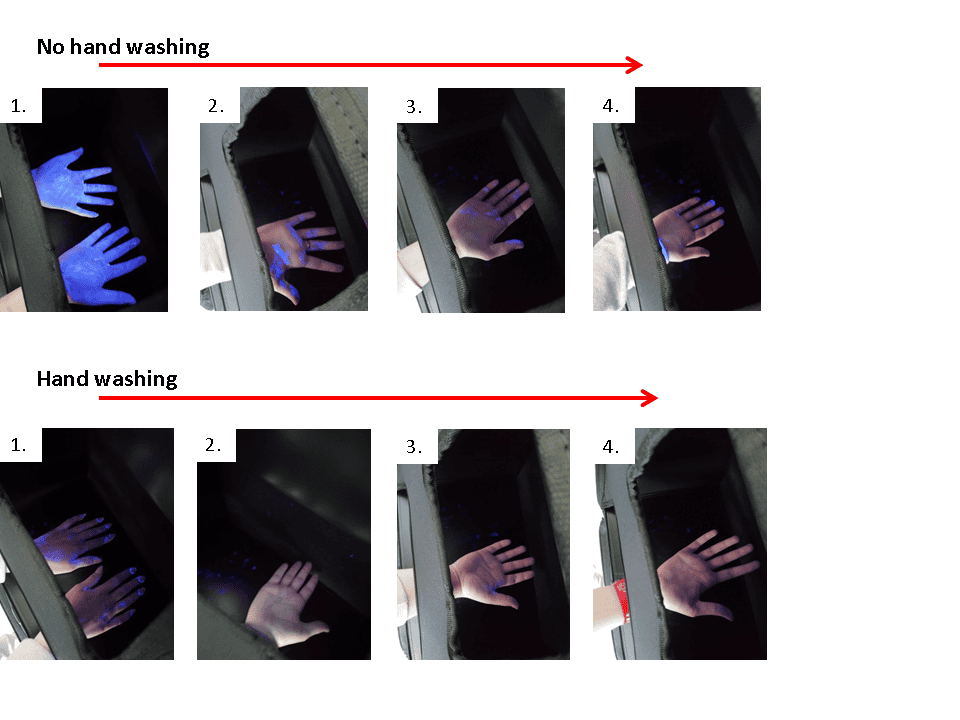 No hand washing

1.

2.

3.

4.

Hand washing

1.

2.

3.

4.